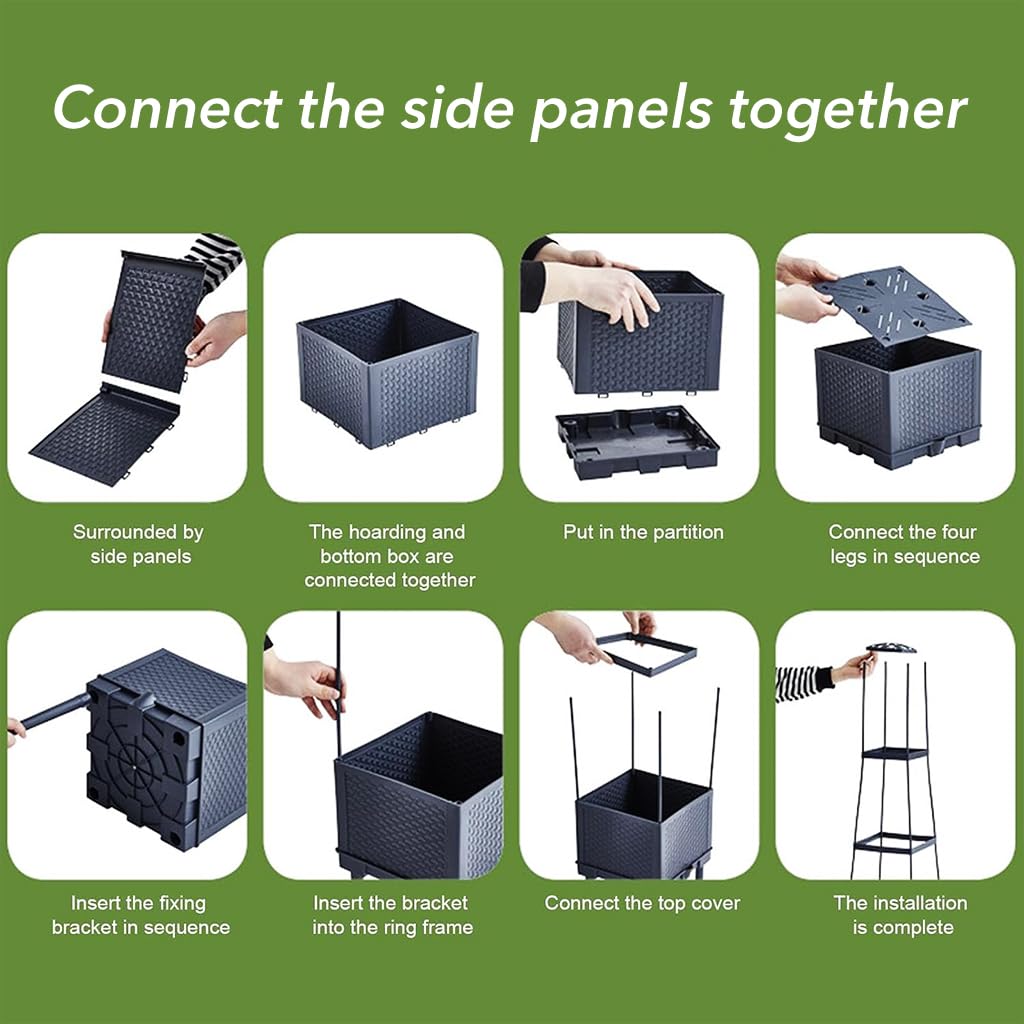 Connect the side panels together

Surrounded by side panels

The hoarding and bottom box are connected together

Put in the partition

Connect the four legs in sequence

Insert the fixing bracket in sequence

Insert the bracket into the ring frame

Connect the top cover

The installation is complete